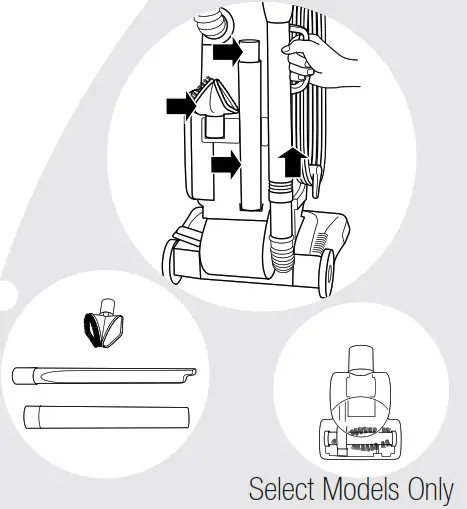 Select Models Only