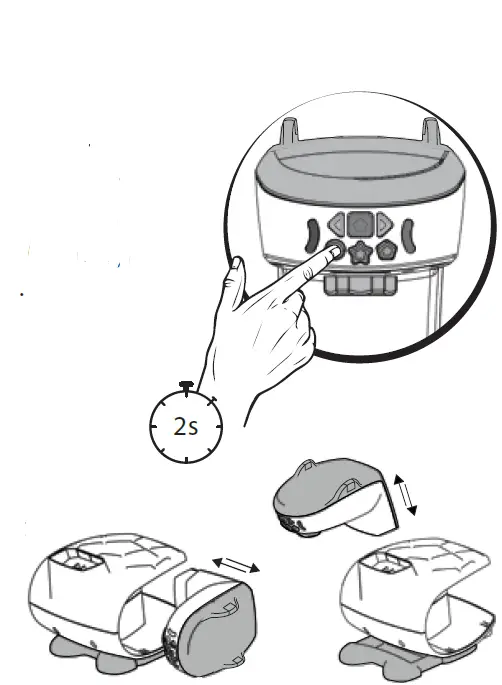 2s