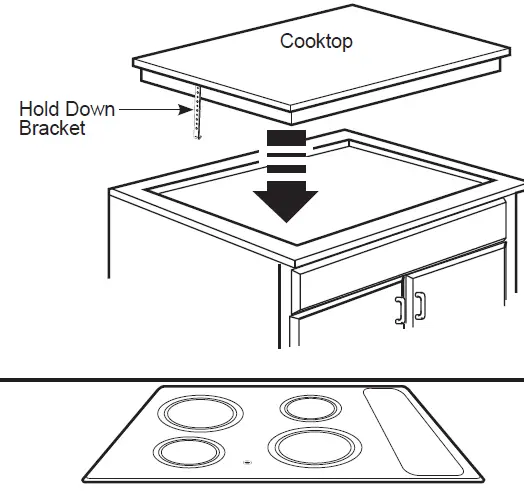 Cooktop

Hold Down Bracket