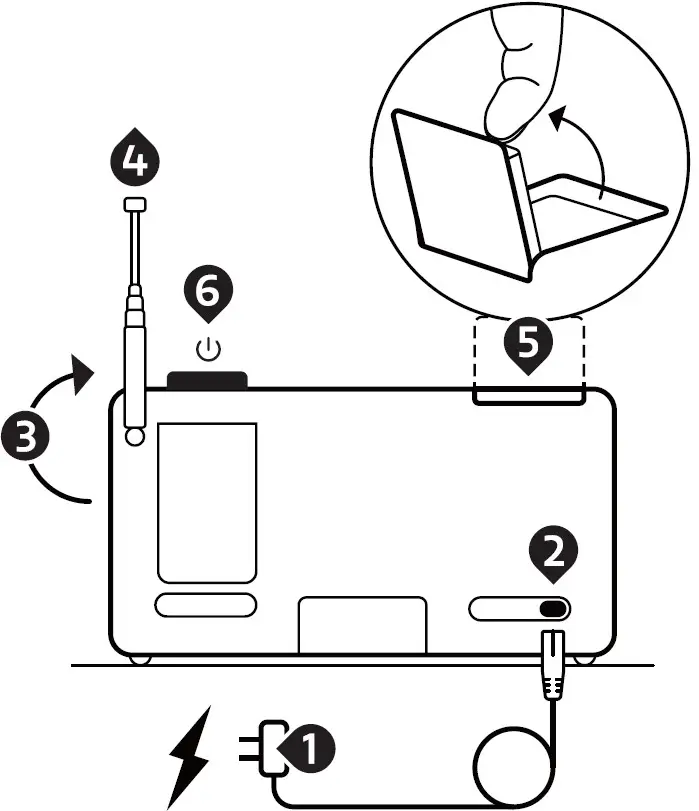 4
6
5
3
2
1