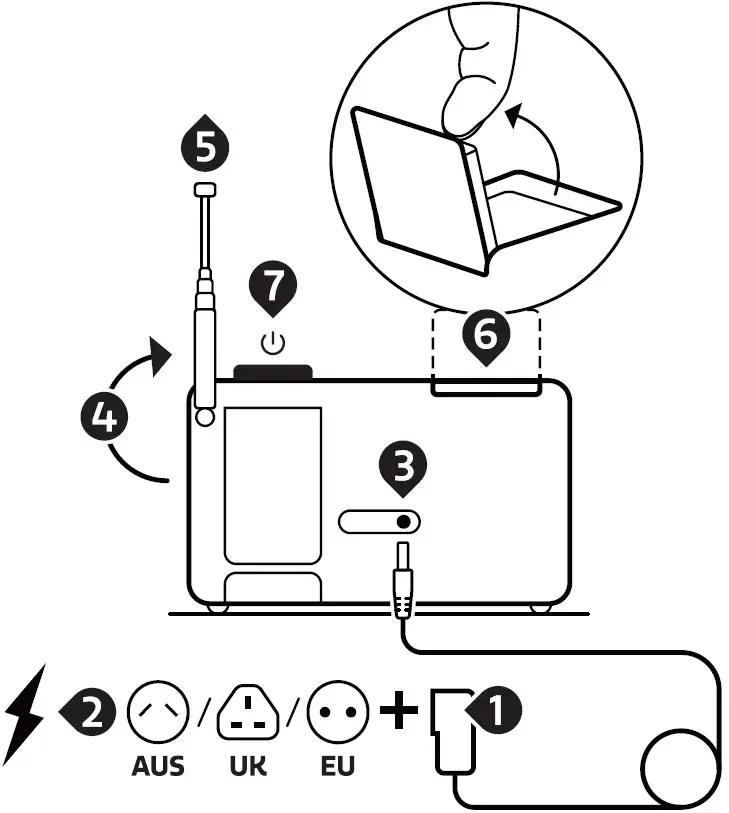 5
7
6
4
3
2
AUS
/
UK
/
EU
+
1