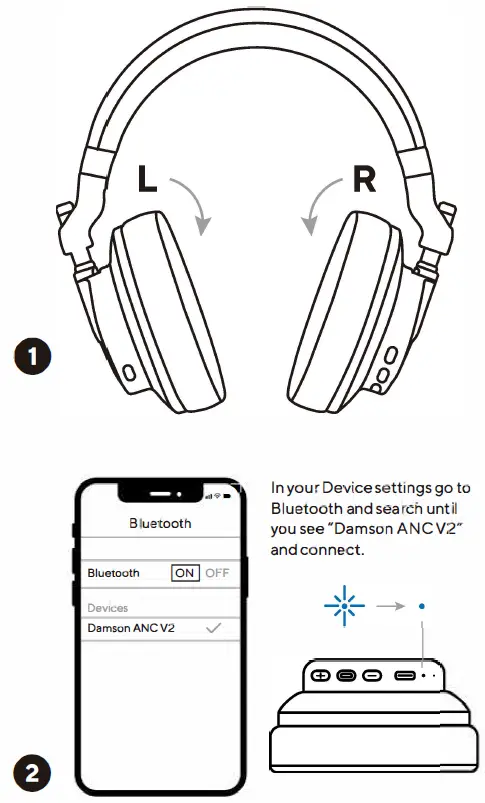 L

R

1

Bluetooth

Bluetooth ON OFF

Devices

Damson ANC V2

In your Device settings go to Bluetooth and search until you see "Damson ANC V2" and connect.

2