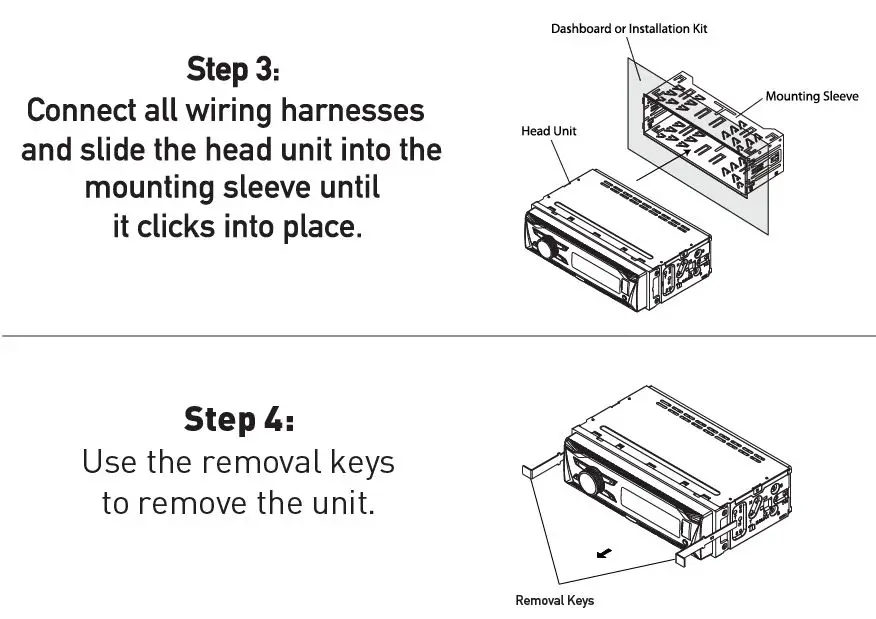 Step 3:
Connect all wiring harnesses and slide the head unit into the mounting sleeve until it clicks into place.

Dashboard or Installation Kit

Mounting Sleeve

Head Unit

Step 4:
Use the removal keys to remove the unit.

Removal Keys