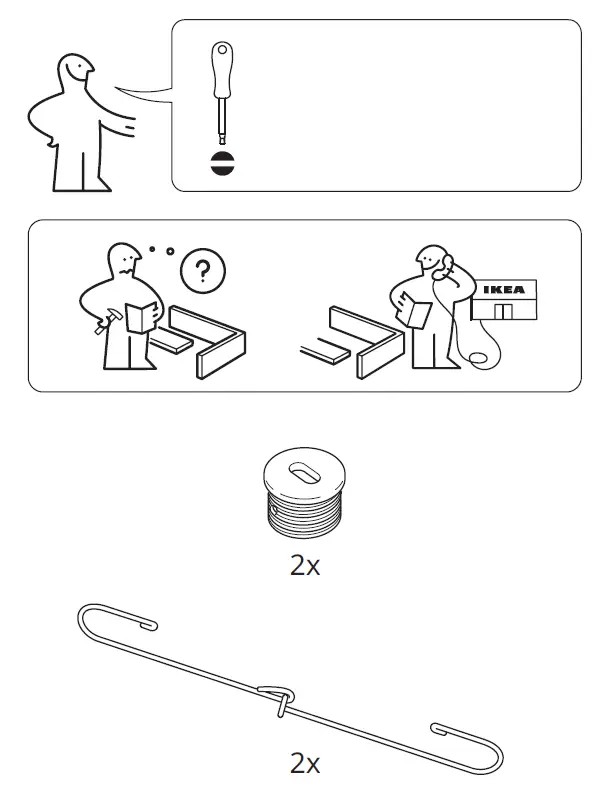 ?

IKEA

2x

2x