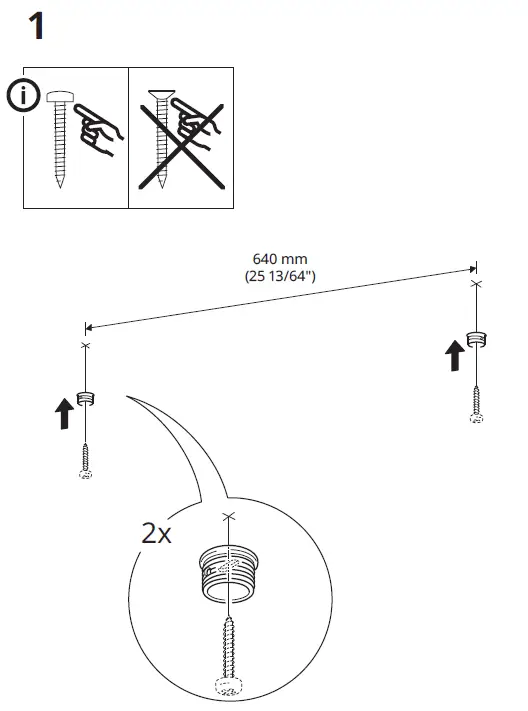 1

i

640 mm
(25 13/64")

2x