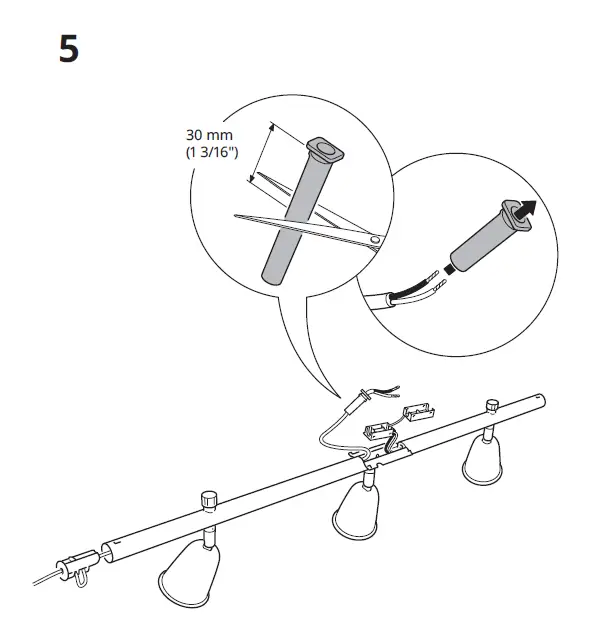 5

30 mm
(1 3/16")