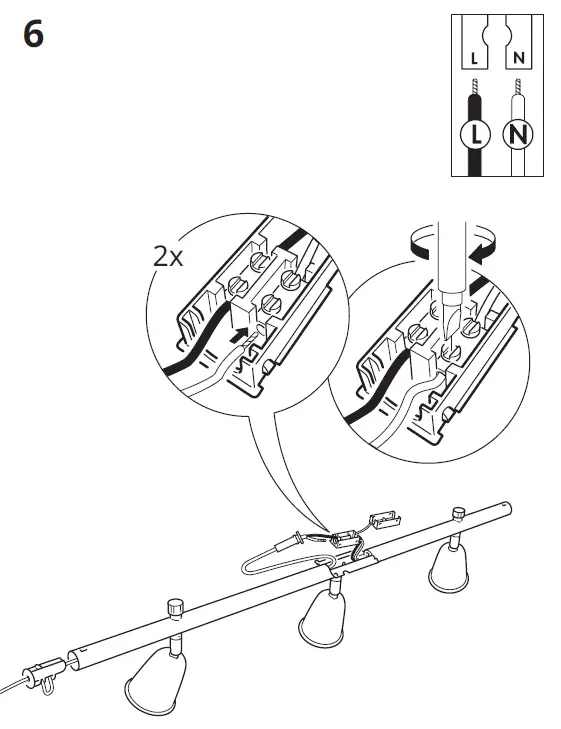 6

L N

L N

2x