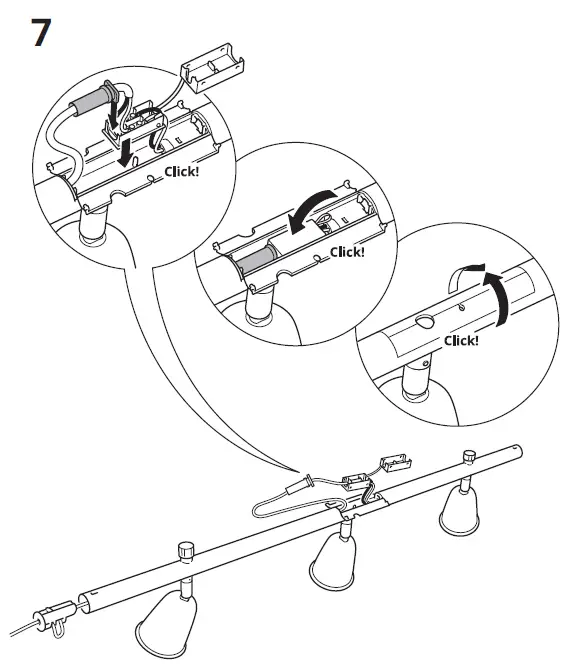 7

Click!

Click!

Click!