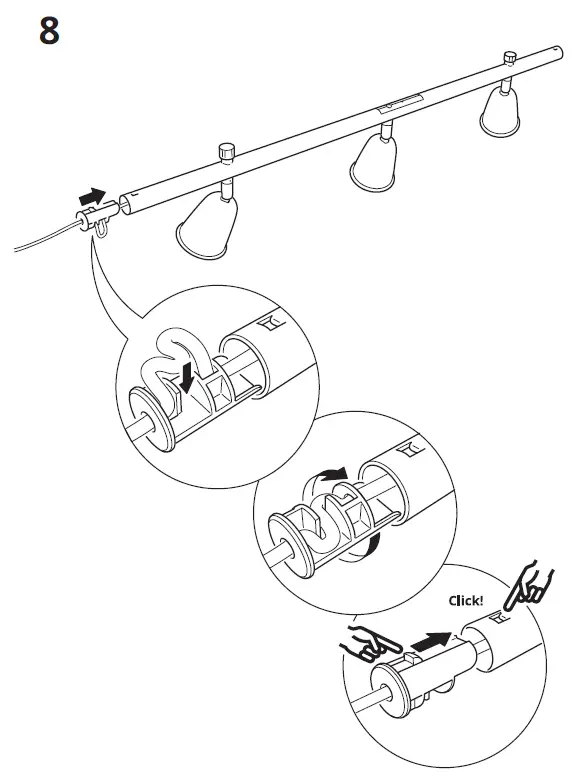 8

Click!