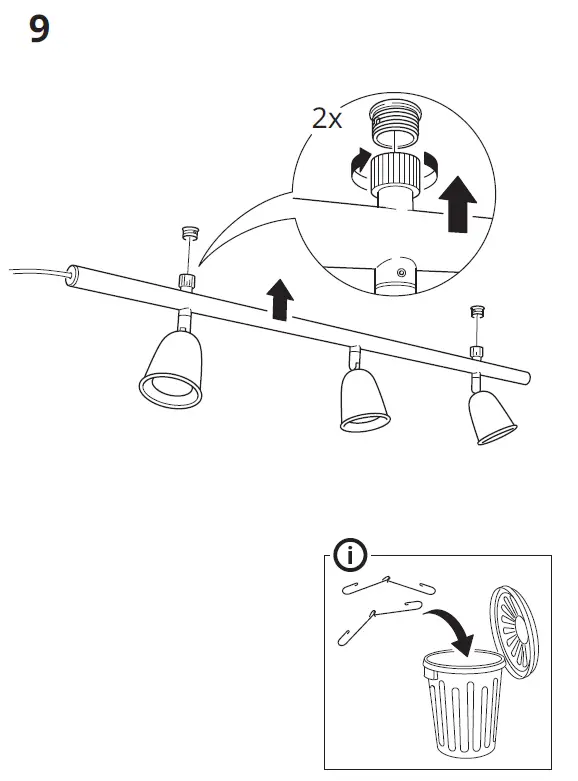 9

2x

i