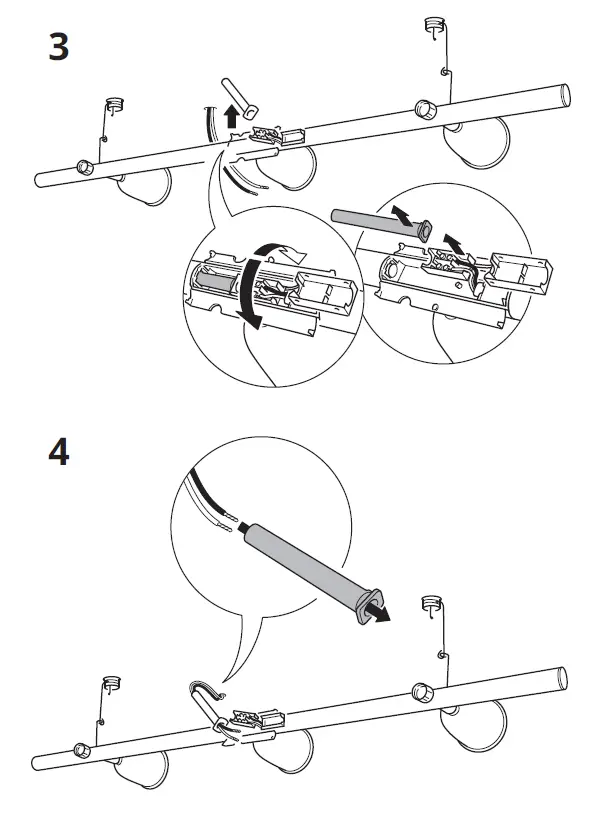 3

4