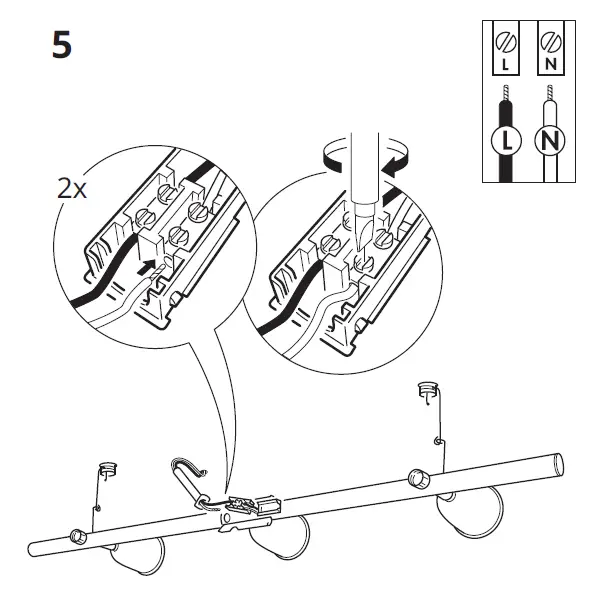 5

L N

L N

2x