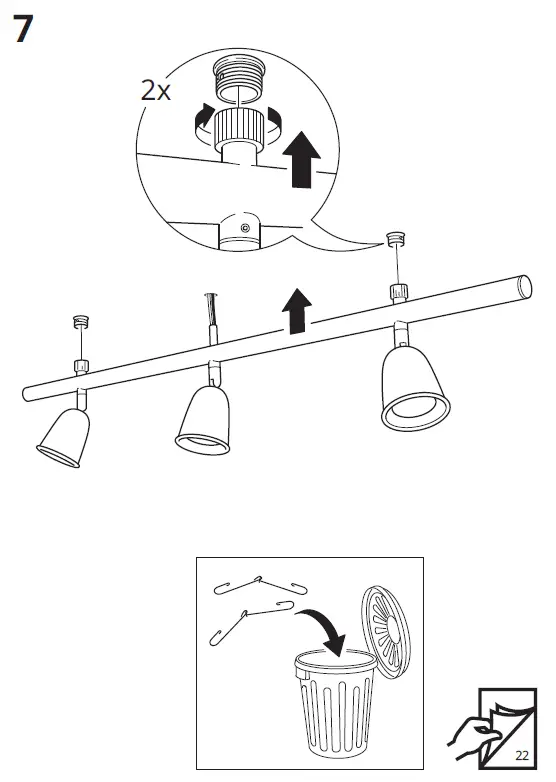 7

2x

22