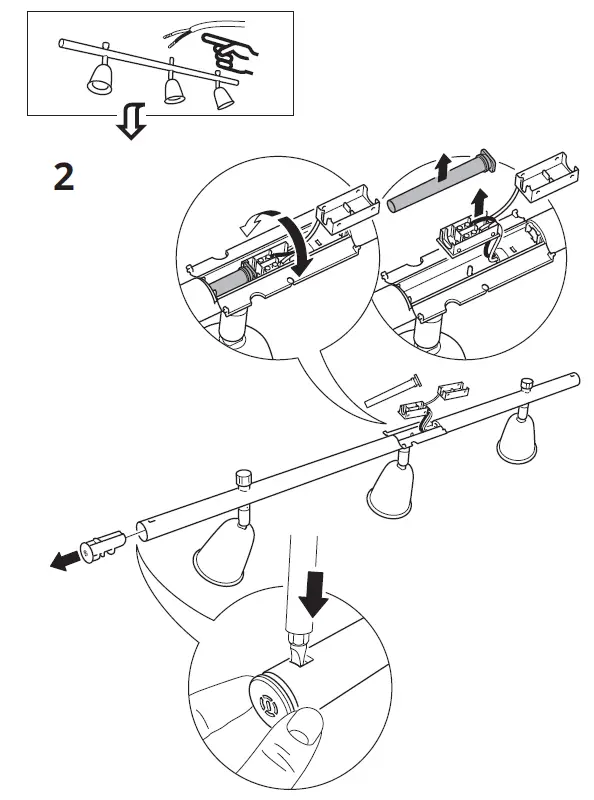 2