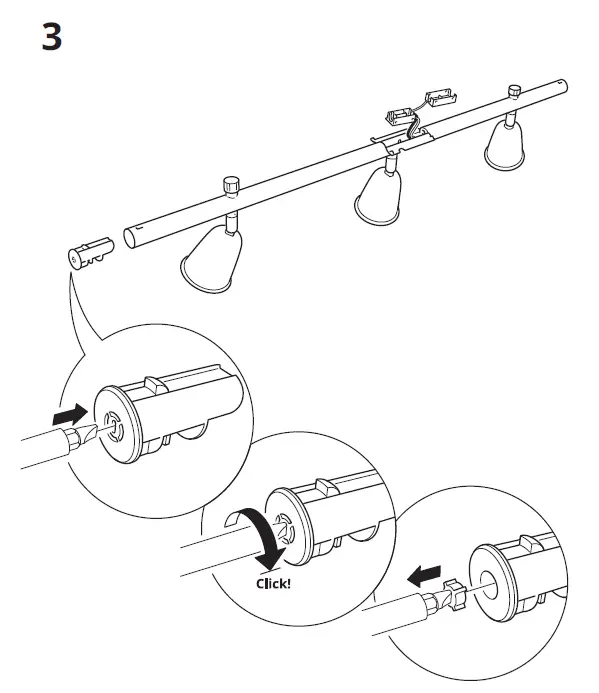 3

Click!