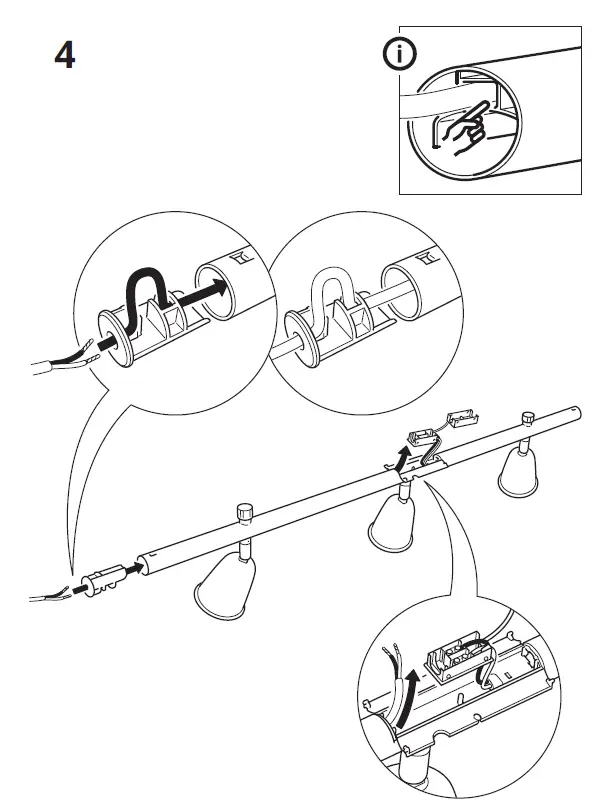 4

i