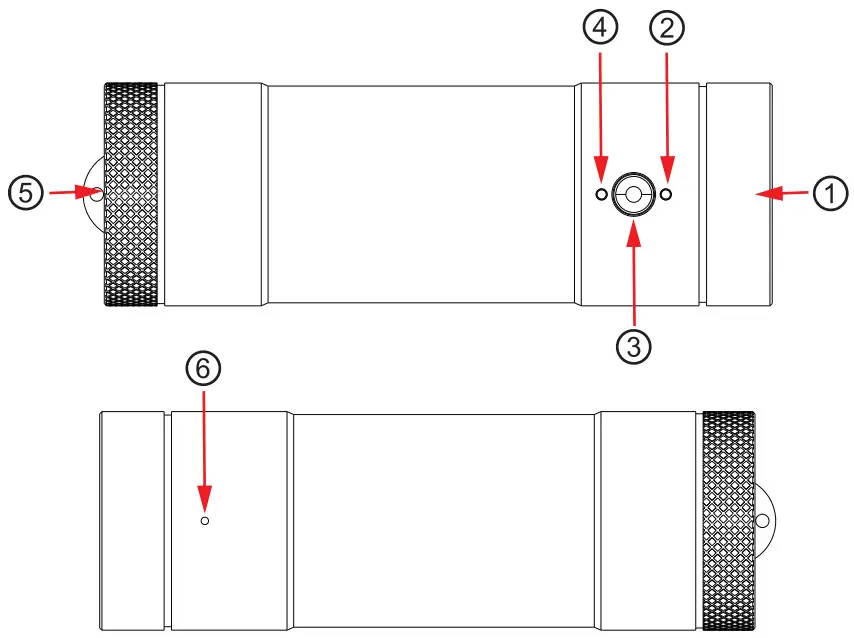 ④ ②
⑤ ①
③
⑥