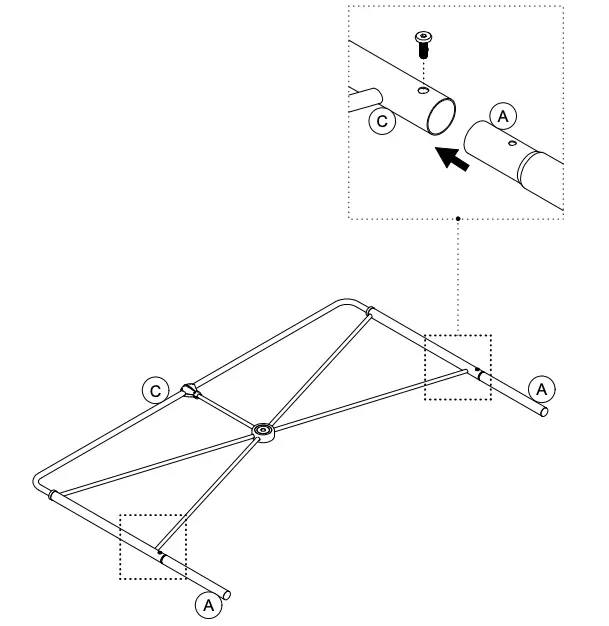 C
A
C
A
A