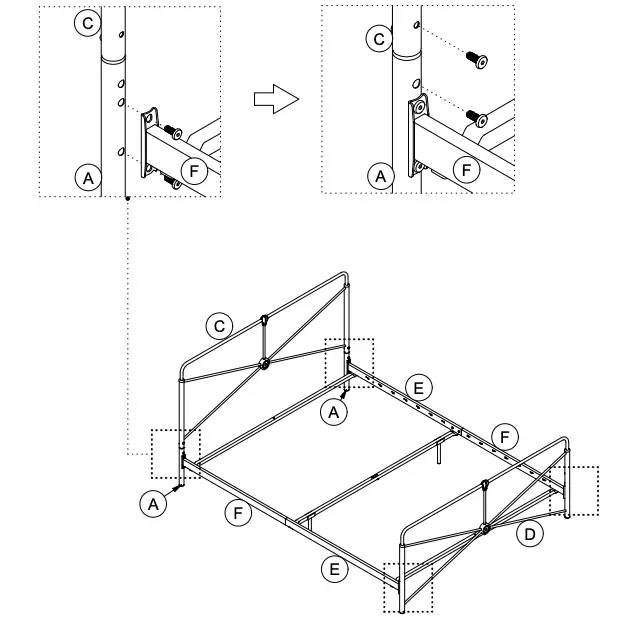 C
A
F
C
A
F
C
E
A
F
A
F
D
E