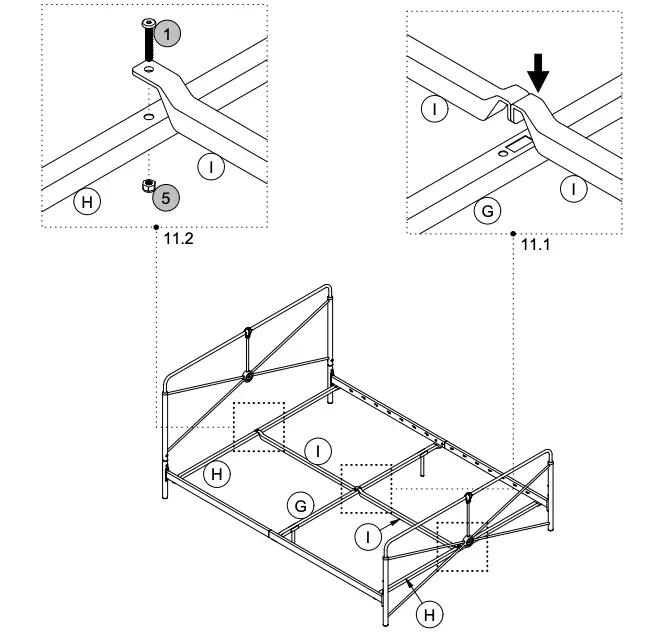 1
I
H
5
11.2
I
I
G
11.1
I
H
G
I
H