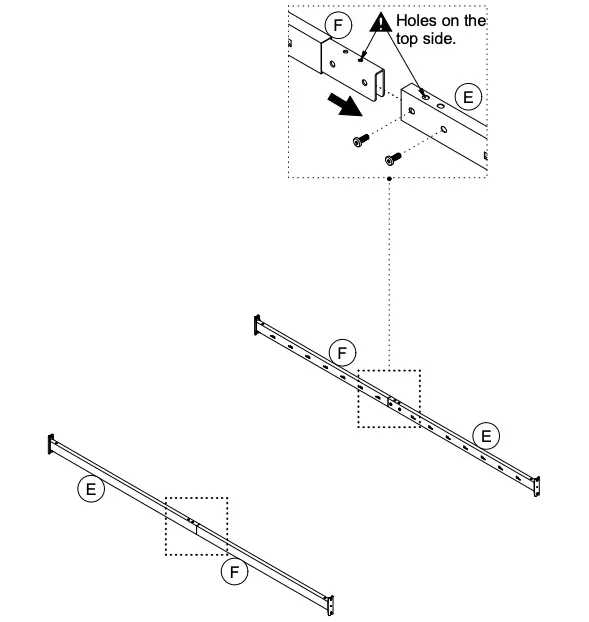 F
Holes on the top side.
E

F
E

E
F