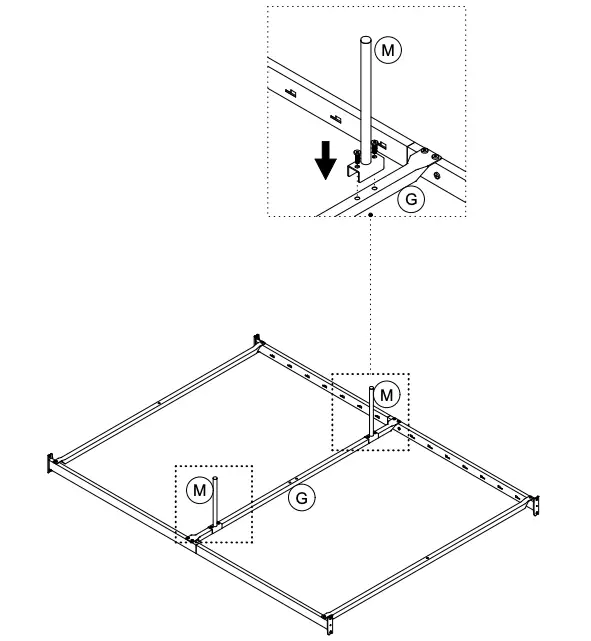 M
G
M
M
G