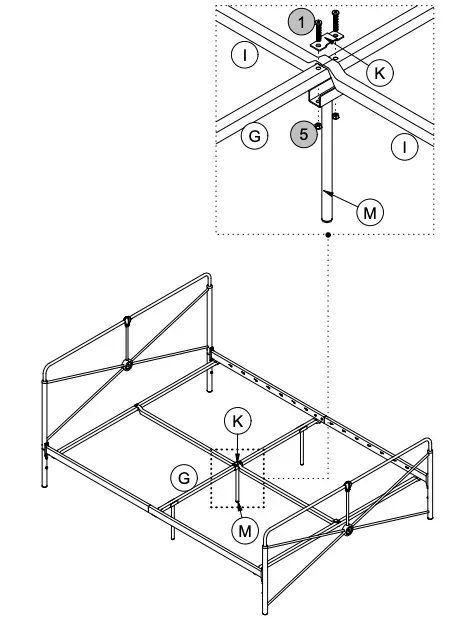 1
I
K
G
5
I
M
K
G
M