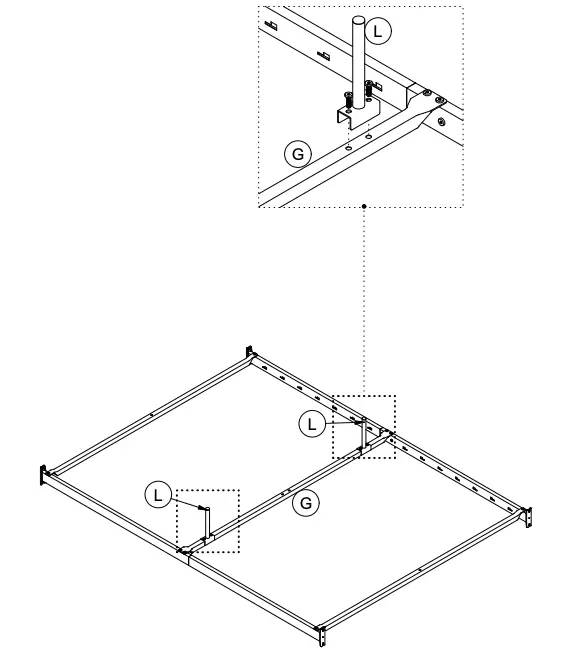 L
G
L
L
G