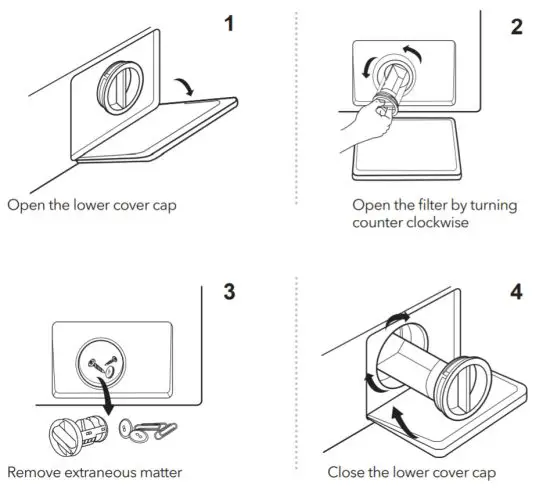 1

Open the lower cover cap

2

Open the filter by turning counter clockwise

3

Remove extraneous matter

4

Close the lower cover cap