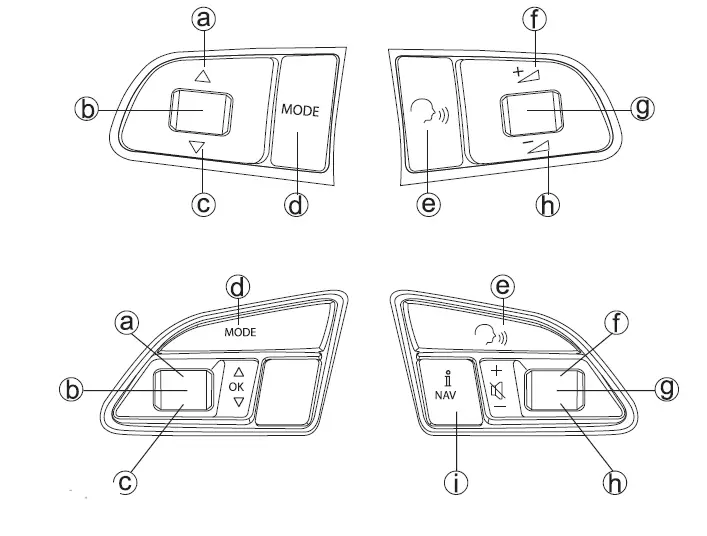 a
b
MODE
c
d
f
+
g
e
h
d
MODE
a
b
OK
c
e
f
g
NAV
+
i
h