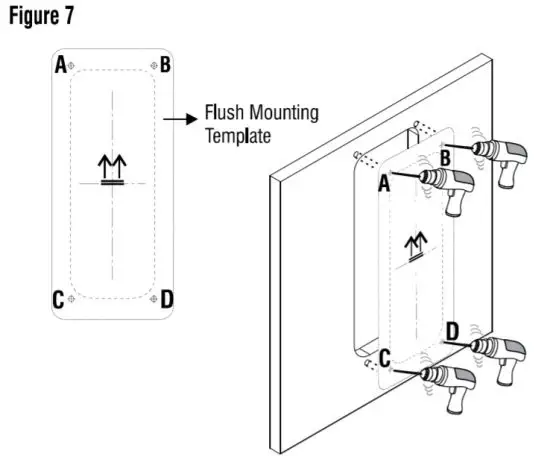 Figure 7

A
B

Flush Mounting Template

C
D

B
A

D
C