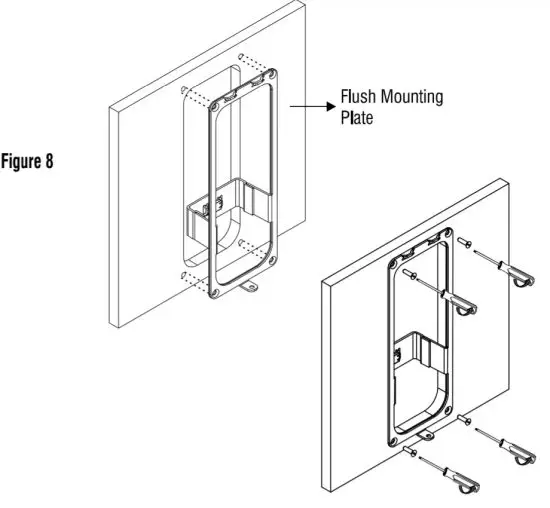 Figure 8

Flush Mounting Plate