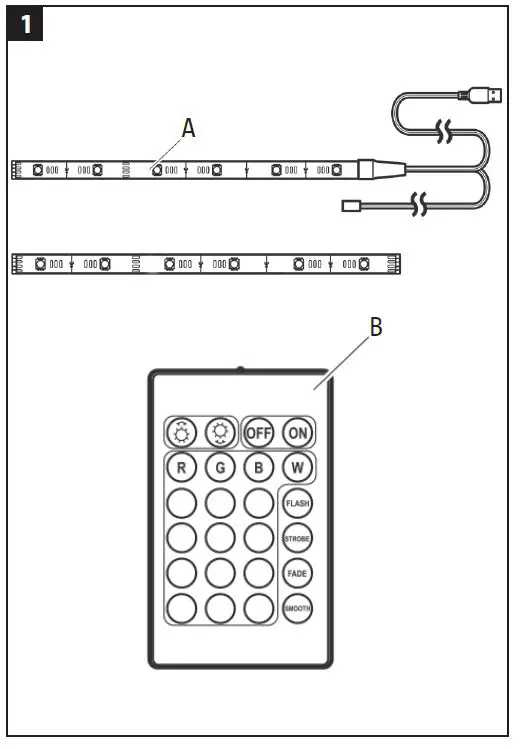 1

A

B

OFF ON

R G B W

FLASH

STROBE

FADE

SMOOTH