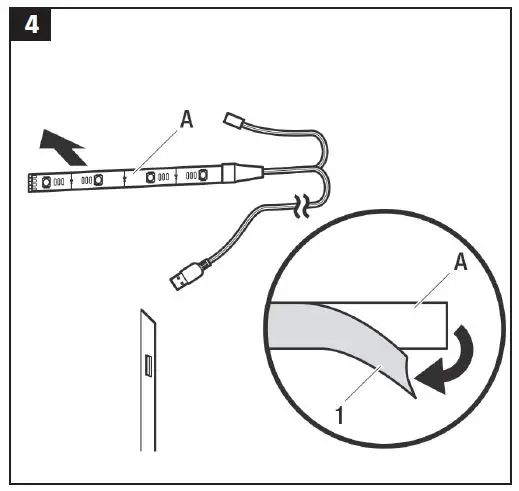 4

A

A

1