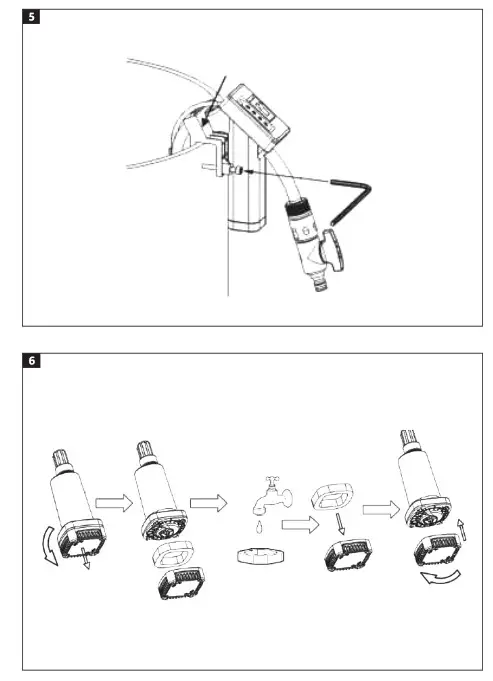 5

6