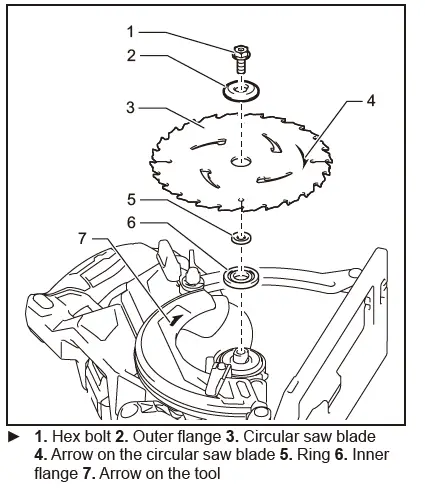 1
2
3
4
5
6
7

► 1. Hex bolt 2. Outer flange 3. Circular saw blade 4. Arrow on the circular saw blade 5. Ring 6. Inner flange 7. Arrow on the tool