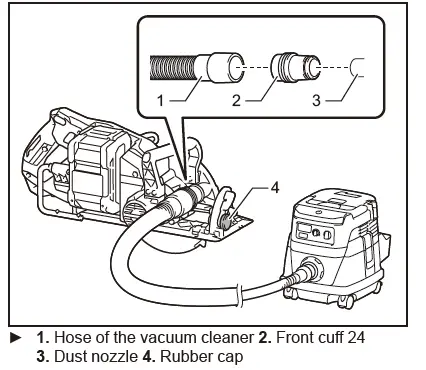 1
2
3
4

► 1. Hose of the vacuum cleaner 2. Front cuff 24 3. Dust nozzle 4. Rubber cap