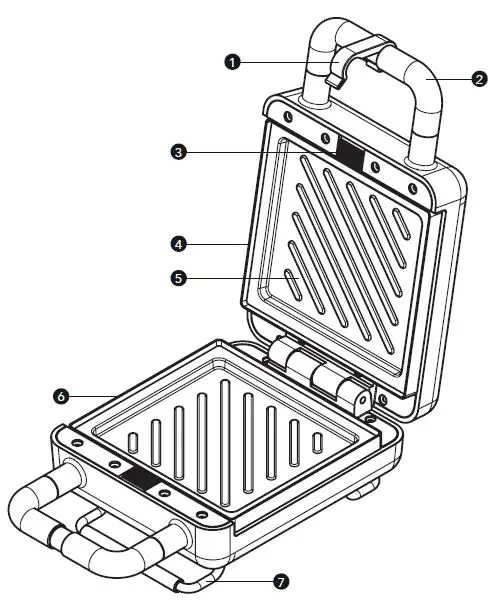 1
2
3
4
5
6
7