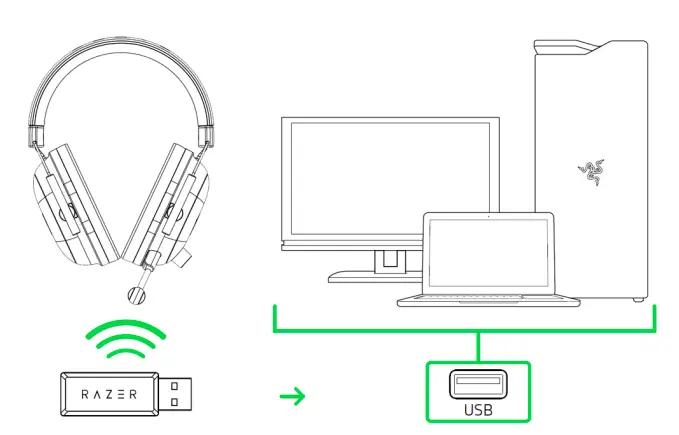 RAZER

USB