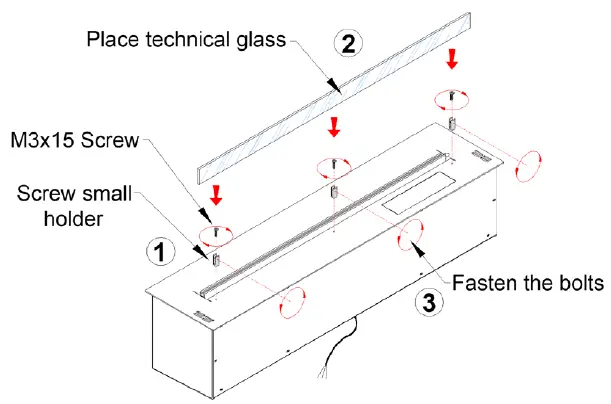 Place technical glass

2

M3x15 Screw

Screw small holder

1

Fasten the bolts

3