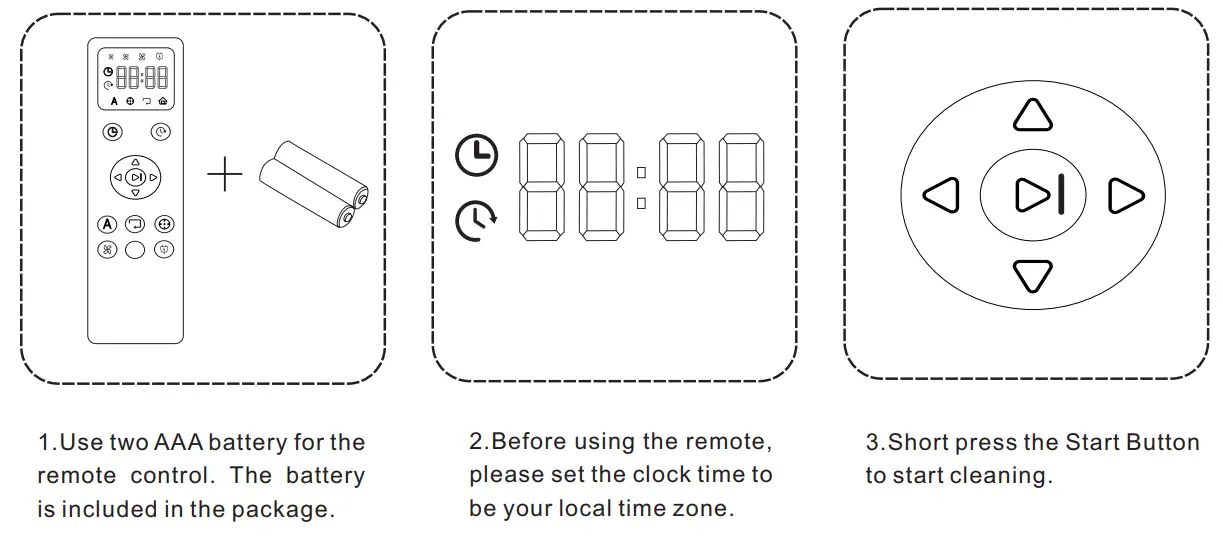 1.Use two AAA battery for the remote control. The battery is included in the package.

2.Before using the remote, please set the clock time to be your local time zone.

3.Short press the Start Button to start cleaning.