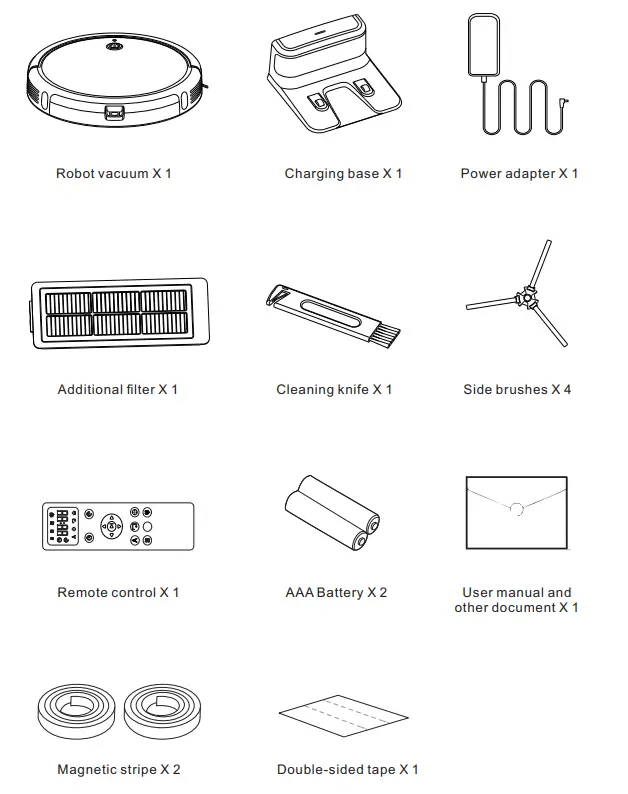 Robot vacuum X 1

Charging base X 1

Power adapter X 1

Additional filter X 1

Cleaning knife X 1

Side brushes X 4

Remote control X 1

AAA Battery X 2

User manual and other document X 1

Magnetic stripe X 2

Double-sided tape X 1