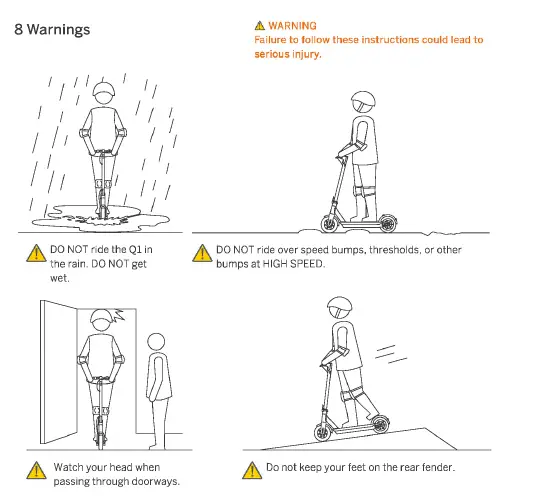 8 Warnings

WARNING
Failure to follow these instructions could lead to serious injury.

DO NOT ride the Q1 in the rain. DO NOT get wet.

DO NOT ride over speed bumps, thresholds, or other bumps at HIGH SPEED.

Watch your head when passing through doorways.

Do not keep your feet on the rear fender.