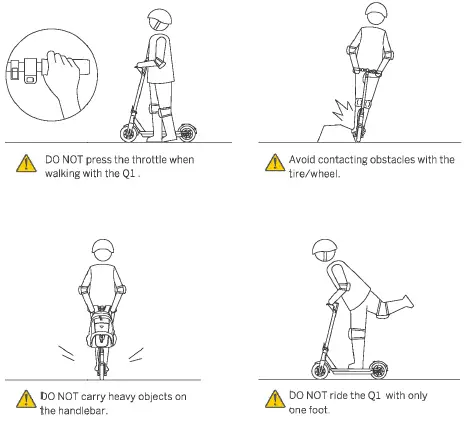 DO NOT press the throttle when walking with the Q1 .

Avoid contacting obstacles with the tire/wheel.

DO NOT carry heavy objects on the handlebar.

DO NOT ride the Q1 with only one foot.