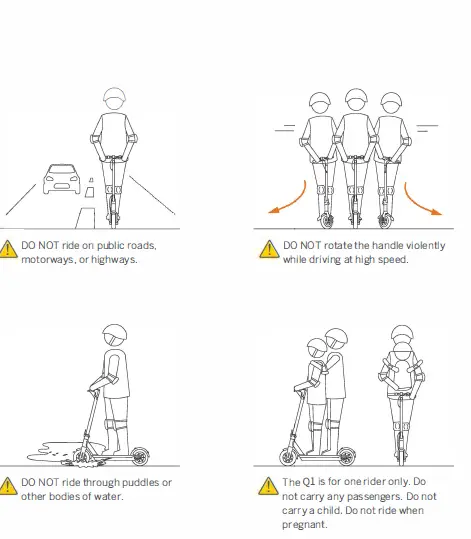 DO NOT ride on public roads, motorways, or highways.

DO NOT rotate the handle violently while driving at high speed.

DO NOT ride through puddles or other bodies of water.

The Q1 is for one rider only. Do not carry any passengers. Do not carry a child. Do not ride when pregnant.