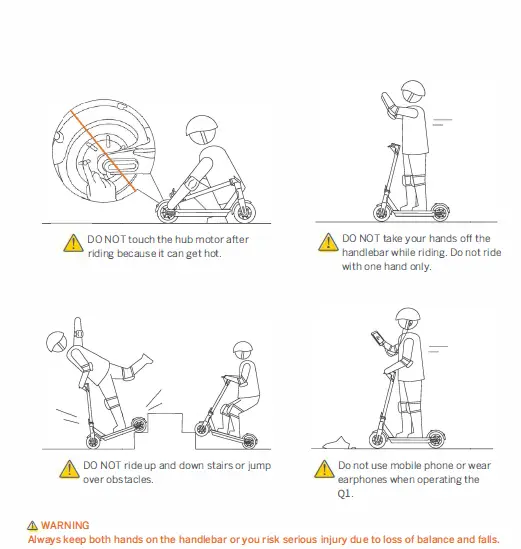 DO NOT touch the hub motor after riding because it can get hot.

DO NOT take your hands off the handlebar while riding. Do not ride with one hand only.

DO NOT ride up and down stairs or jump over obstacles.

Do not use mobile phone or wear earphones when operating the Q1.

WARNING
Always keep both hands on the handlebar or you risk serious injury due to loss of balance and falls.