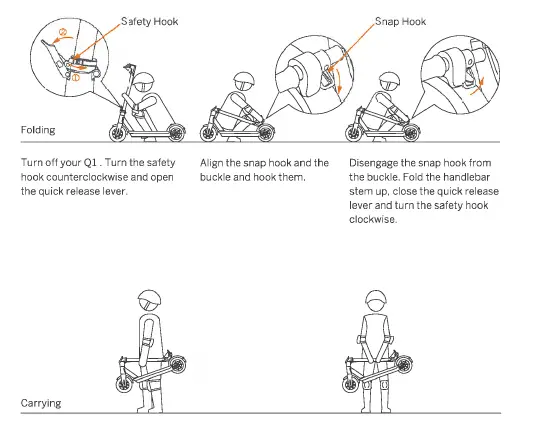 Safety Hook

②

①

Snap Hook

Folding

Turn off your Q1 . Turn the safety hook counterclockwise and open the quick release lever.

Align the snap hook and the buckle and hook them.

Disengage the snap hook from the buckle. Fold the handlebar stem up, close the quick release lever and turn the safety hook clockwise.

Carrying