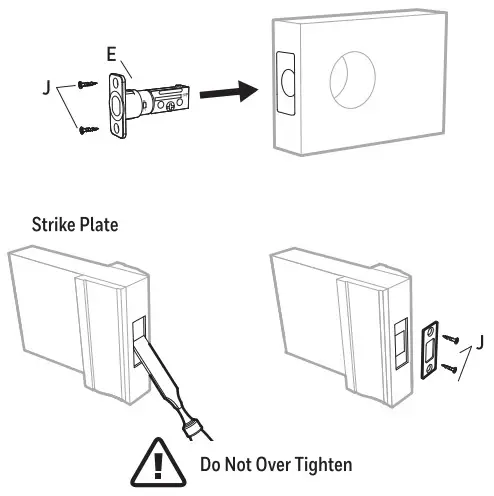 E
J

Strike Plate

J

Do Not Over Tighten