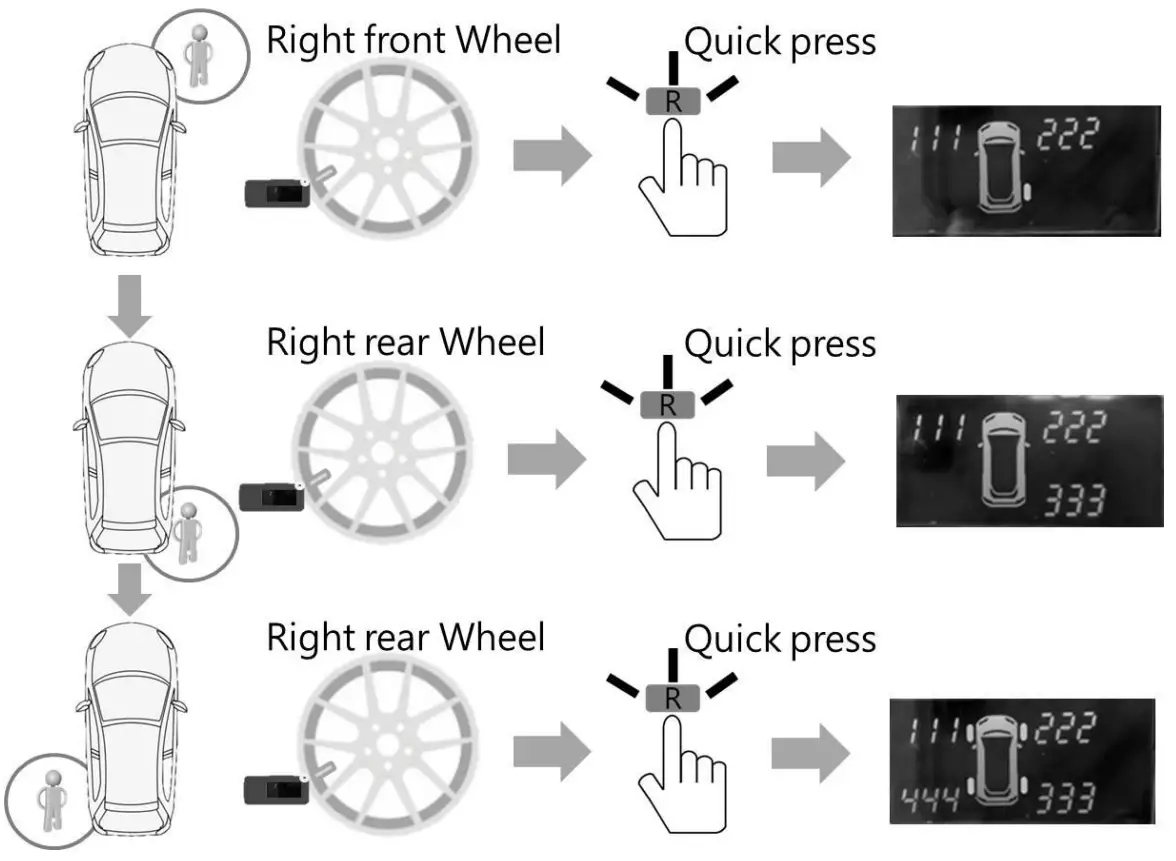 Right front Wheel
Quick press
R
111 222

Right rear Wheel
Quick press
R
111 222
333

Right rear Wheel
Quick press
R
111 222
444 333