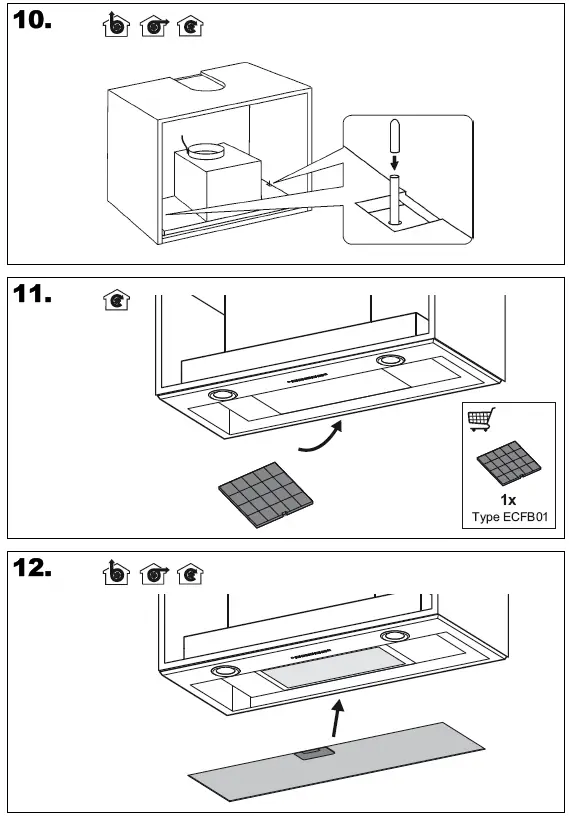 10.

11.

1x
Type ECFB01

12.